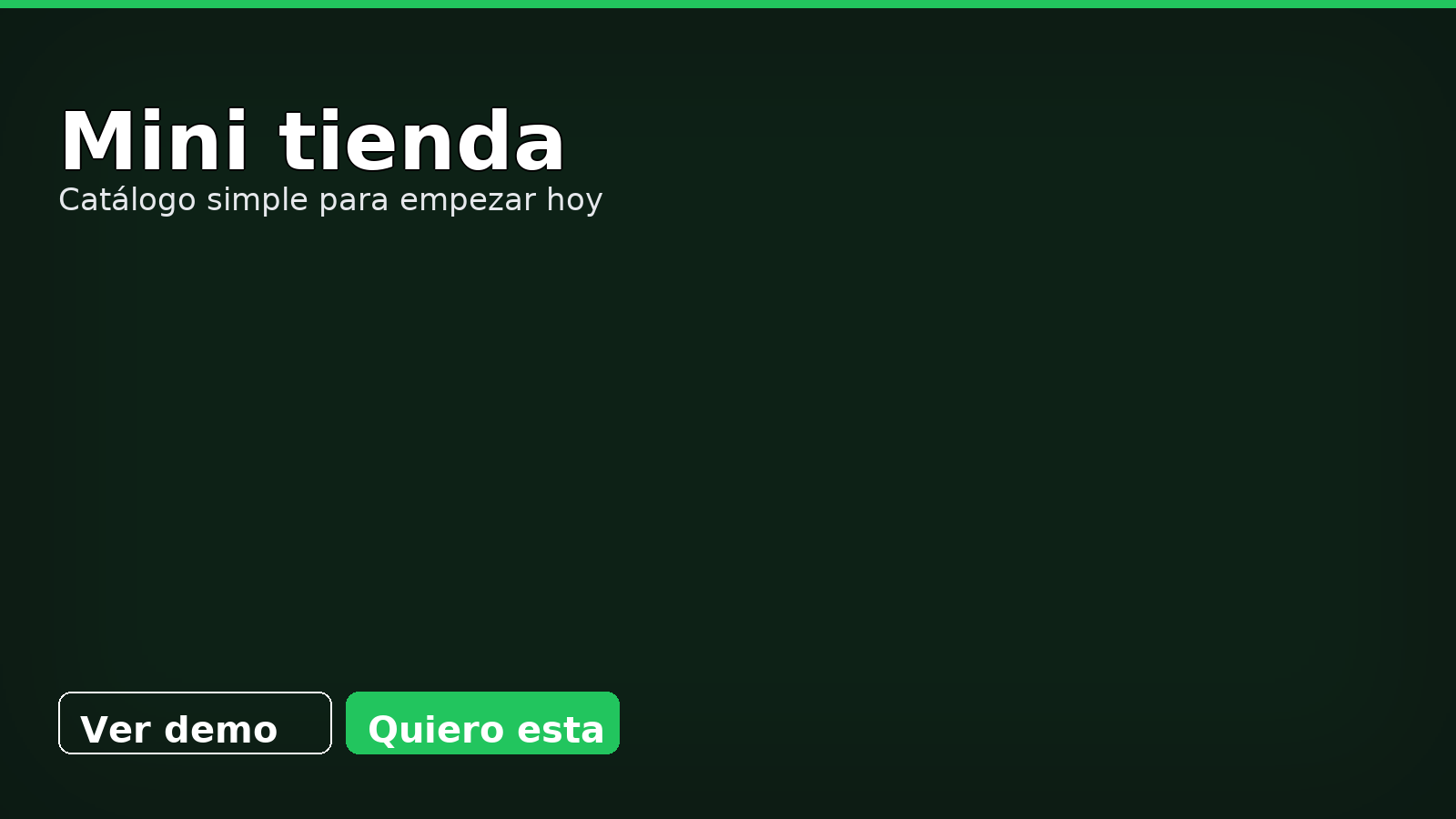 Mini tienda
Catálogo simple para empezar hoy

Ver demo
Quiero esta